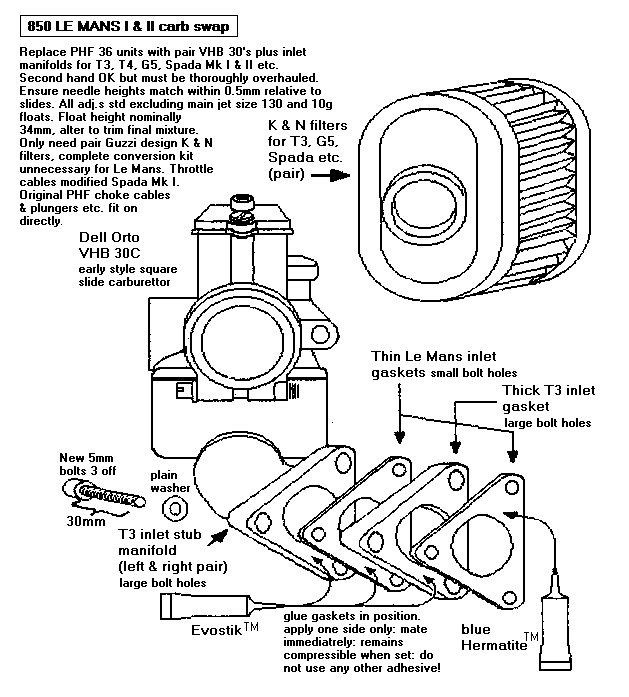 850 LE MANS I & II carb swap

Replace PHF 36 units with pair VHB 30's plus inlet manifolds for T3, T4, G5, Spada Mk I & II etc. Second hand OK but must be thoroughly overhauled. Ensure needle heights match within 0.5mm relative to slides. All adj.s std excluding main jet size 130 and 10g floats. Float height nominally 34mm, alter to trim final mixture. Only need pair Guzzi design K & N filters, complete conversion kit unnecessary for Le Mans. Throttle cables modified Spada Mk I. Original PHF choke cables & plungers etc. fit on directly.

K & N filters for T3, G5, Spada etc. (pair)

Dell Orto VHB 30C early style square slide carburettor

Thin Le Mans inlet gaskets small bolt holes

Thick T3 inlet gasket large bolt holes

New 5mm bolts 3 off

30mm

plain washer

T3 inlet stub manifold (left & right pair) large bolt holes

Evostik$^{TM}$

glue gaskets in position. apply one side only: mate immediatrely: remains compressible when set: do not use any other adhesive!

blue Hermatite$^{TM}$